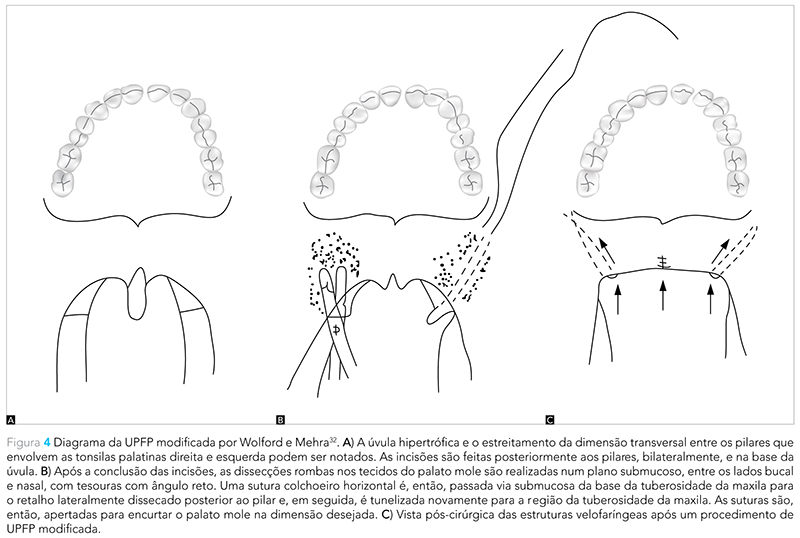 A

B

C

Figura 4 Diagrama da UPFP modificada por Wolford e Mehra$^{32}$. A) A úvula hipertrófica e o estreitamento da dimensão transversal entre os pilares que envolvem as tonsilas palatinas direita e esquerda podem ser notados. As incisões são feitas posteriormente aos pilares, bilateralmente, e na base da úvula. B) Após a conclusão das incisões, as dissecções rombas nos tecidos do palato mole são realizadas num plano submucoso, entre os lados bucal e nasal, com tesouras com ângulo reto. Uma sutura colchoeiro horizontal é, então, passada via submucosa da base da tuberosidade da maxila para o retalho lateralmente dissecado posterior ao pilar e, em seguida, é tunelizada novamente para a região da tuberosidade da maxila. As suturas são, então, apertadas para encurtar o palato mole na dimensão desejada. C) Vista pós-cirúrgica das estruturas velofaríngeas após um procedimento de UPFP modificada.