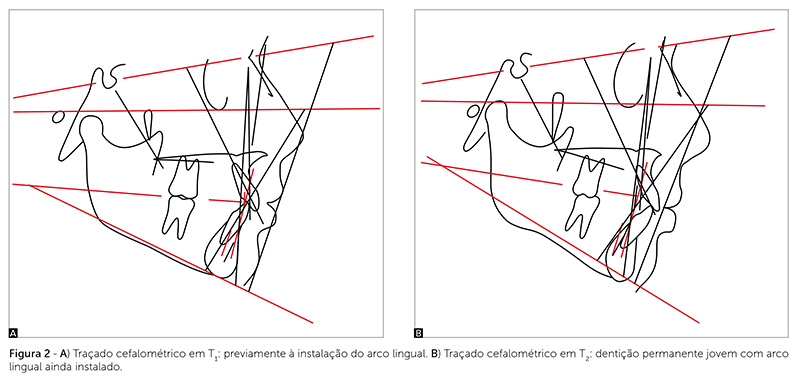 A

B

Figura 2 - A) Traçado cefalométrico em $T_1$: previamente à instalação do arco lingual. B) Traçado cefalométrico em $T_2$: dentição permanente jovem com arco lingual ainda instalado.